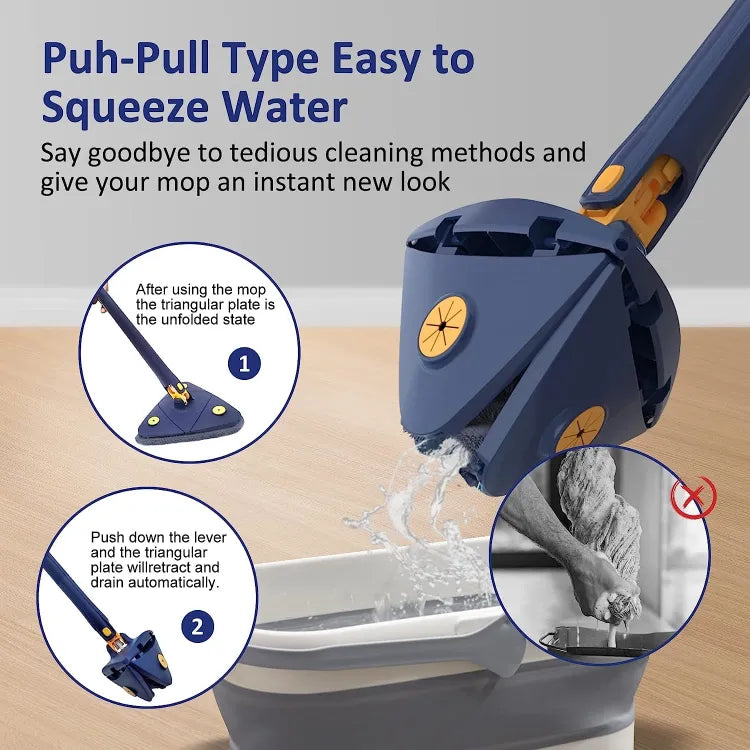 Puh-Pull Type Easy to Squeeze Water

Say goodbye to tedious cleaning methods and give your mop an instant new look

After using the mop the triangular plate is the unfolded state

1

Push down the lever and the triangular plate willretract and drain automatically.

2